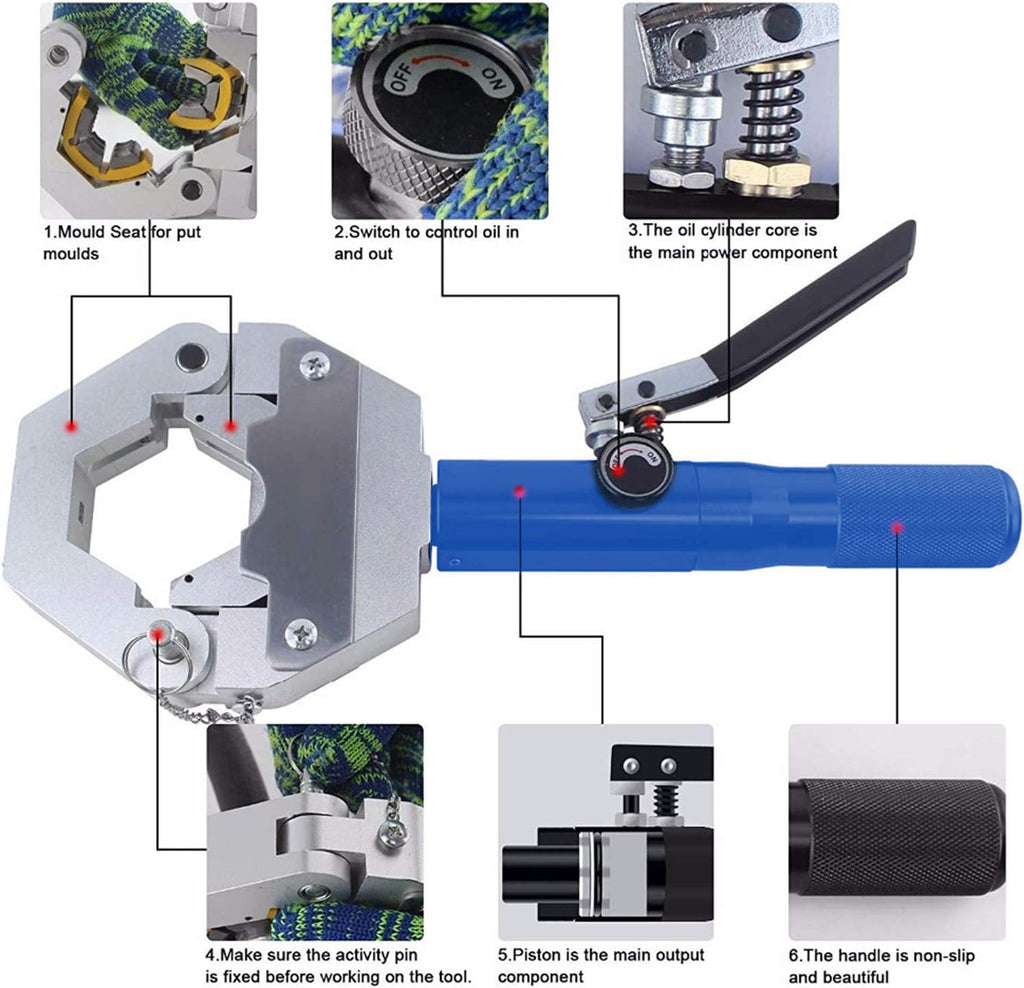 OFF ON

1.Mould Seat for put moulds

2.Switch to control oil in and out

3.The oil cylinder core is the main power component

OFF ON

4.Make sure the activity pin is fixed before working on the tool.

5.Piston is the main output component

6.The handle is non-slip and beautiful