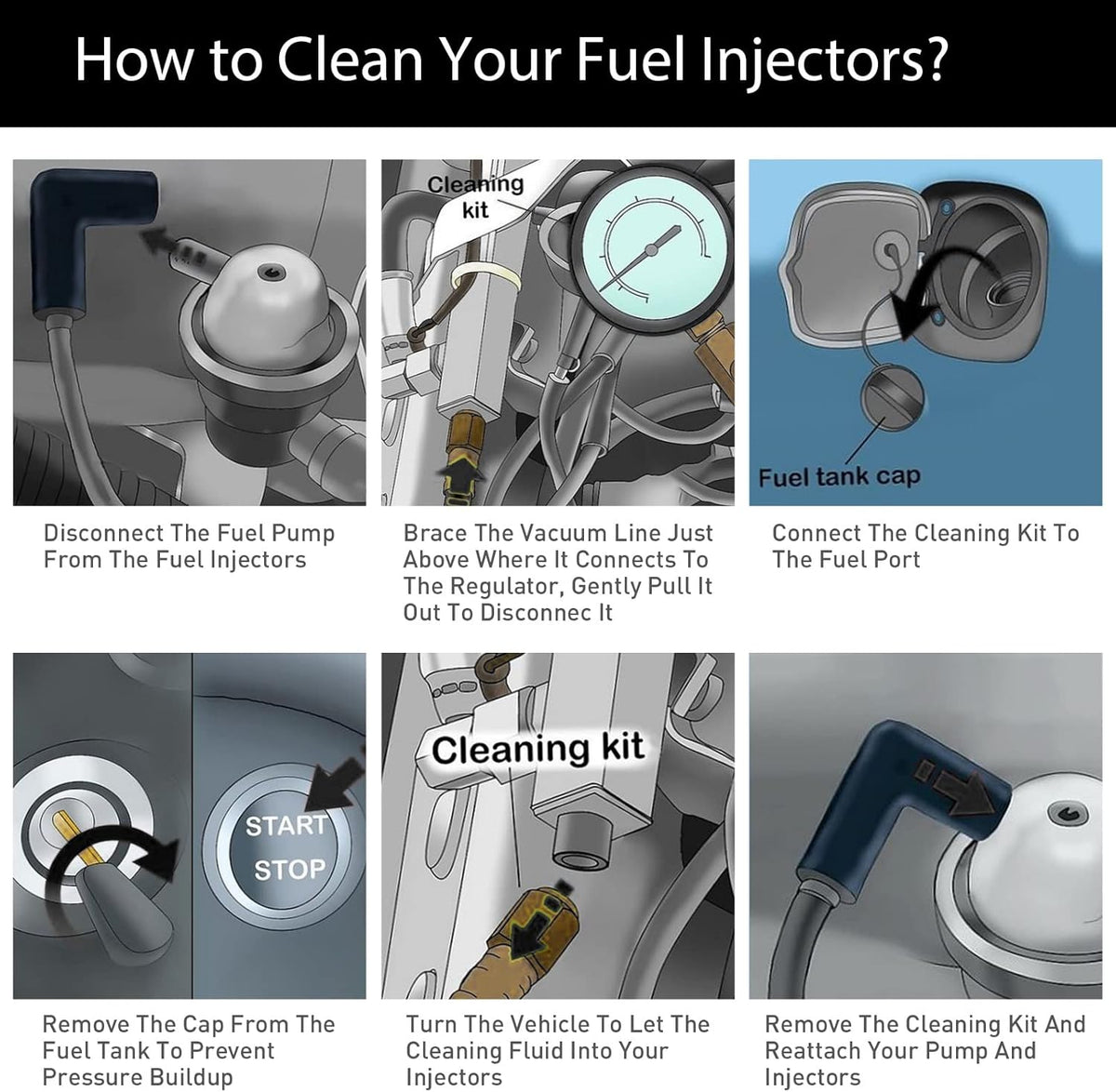 How to Clean Your Fuel Injectors?

Disconnect The Fuel Pump From The Fuel Injectors

Cleaning kit

Brace The Vacuum Line Just Above Where It Connects To The Regulator, Gently Pull It Out To Disconnec It

Fuel tank cap

Connect The Cleaning Kit To The Fuel Port

START

STOP

Remove The Cap From The Fuel Tank To Prevent Pressure Buildup

Cleaning kit

Turn The Vehicle To Let The Cleaning Fluid Into Your Injectors

Remove The Cleaning Kit And Reattach Your Pump And Injectors