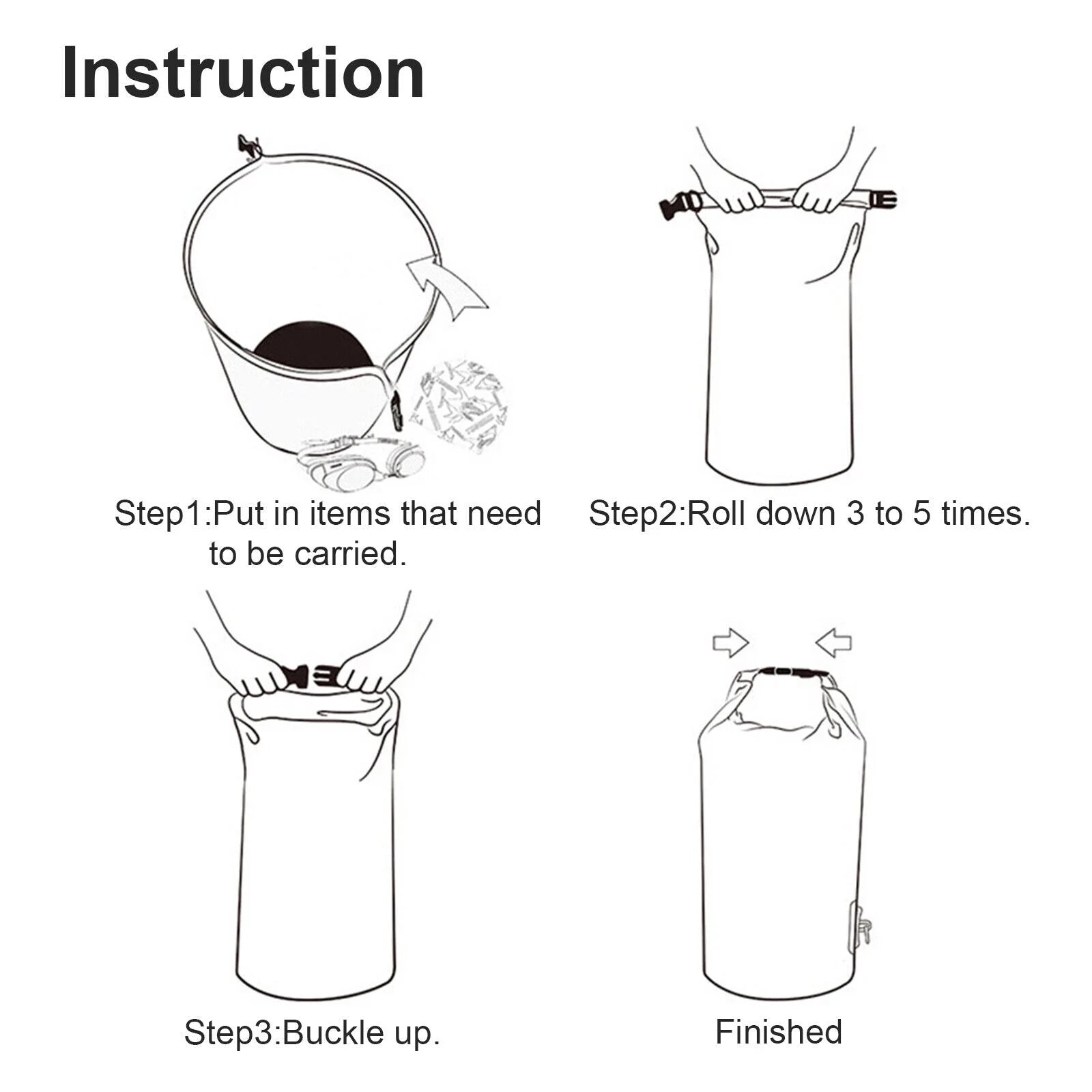 Instruction

Step1:Put in items that need to be carried.

Step2:Roll down 3 to 5 times.

Step3:Buckle up.

Finished